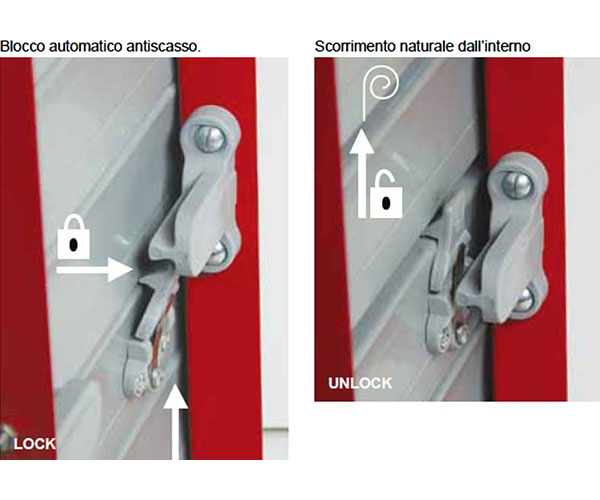 Blocco automatico antiscasso.

LOCK

Scorrimento naturale dall'interno

UNLOCK